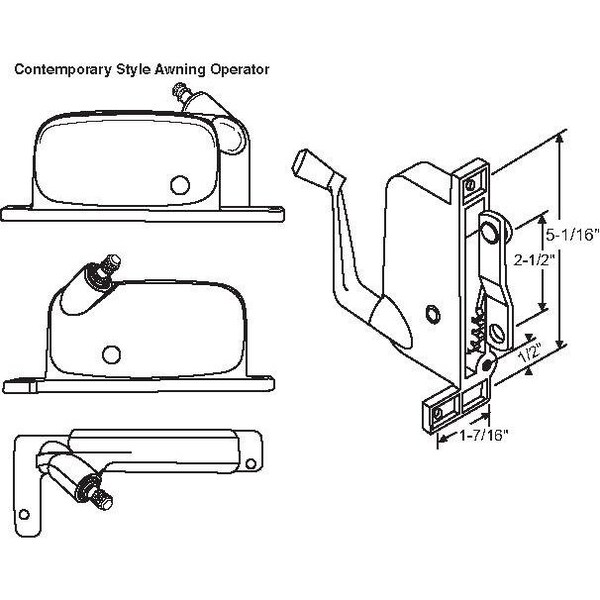 Contemporary Style Awning Operator

5-1/16"

2-1/2"

1/2"

1-7/16"